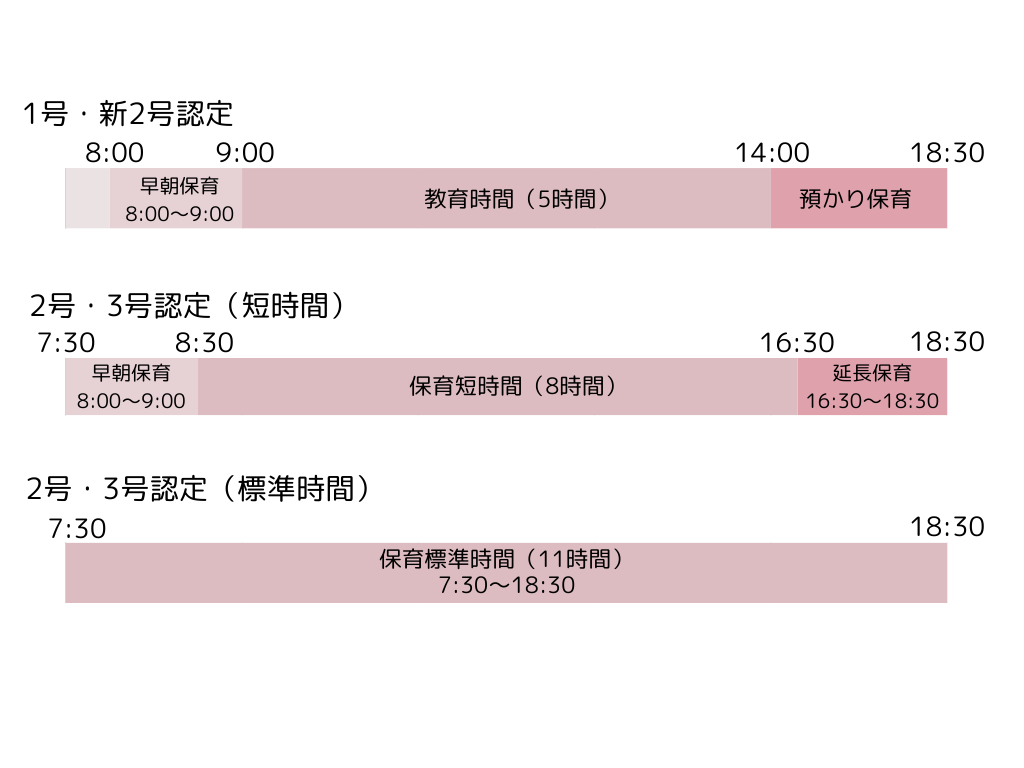 1号・新2号認定

8:00　9:00　14:00　18:30

早朝保育
8:00〜9:00

教育時間（5時間）

預かり保育

2号・3号認定（短時間）

7:30　8:30　16:30　18:30

早朝保育
8:00〜9:00

保育短時間（8時間）

延長保育
16:30〜18:30

2号・3号認定（標準時間）

7:30　18:30

保育標準時間（11時間）
7:30〜18:30